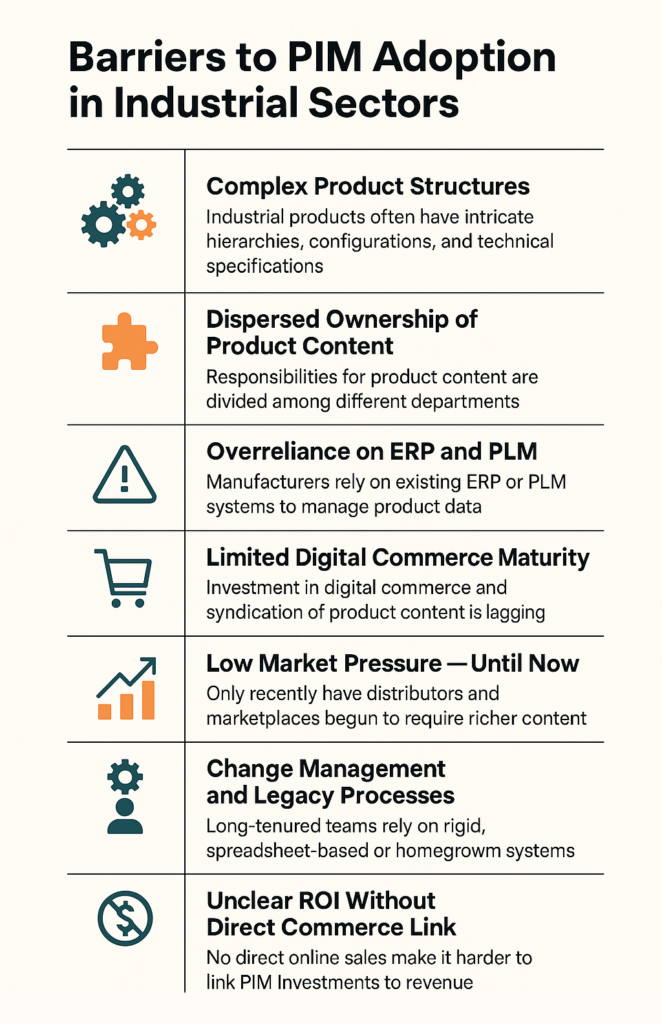 Barriers to PIM Adoption in Industrial Sectors

Complex Product Structures
Industrial products often have intricate hierarchies, configurations, and technical specifications

Dispersed Ownership of Product Content
Responsibilities for product content are divided among different departments

Overreliance on ERP and PLM
Manufacturers rely on existing ERP or PLM systems to manage product data

Limited Digital Commerce Maturity
Investment in digital commerce and syndication of product content is lagging

Low Market Pressure — Until Now
Only recently have distributors and marketplaces begun to require richer content

Change Management and Legacy Processes
Long-tenured teams rely on rigid, spreadsheet-based or homegrown systems

Unclear ROI Without Direct Commerce Link
No direct online sales make it harder to link PIM Investments to revenue